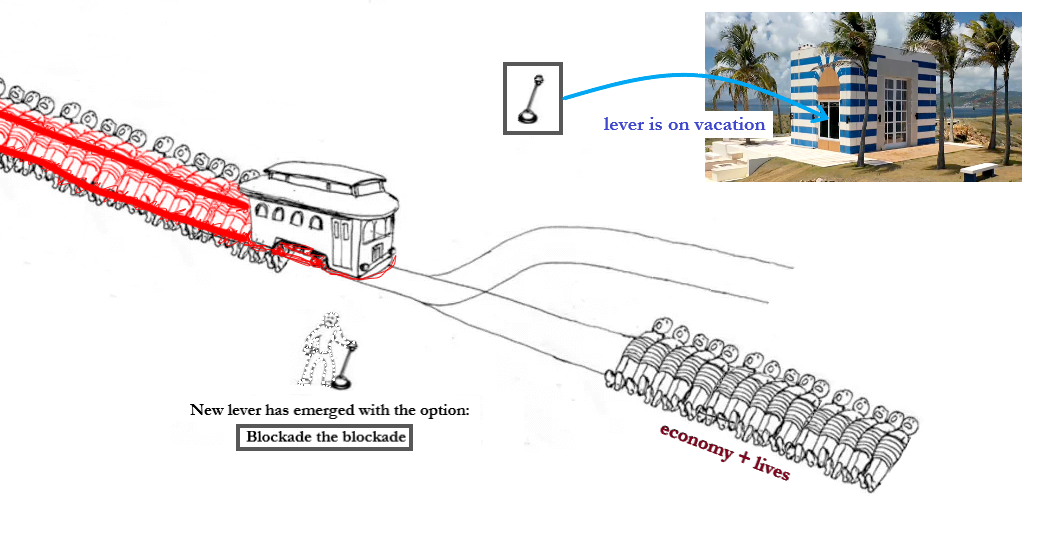 lever is on vacation

New lever has emerged with the option:

Blockade the blockade

economy + lives